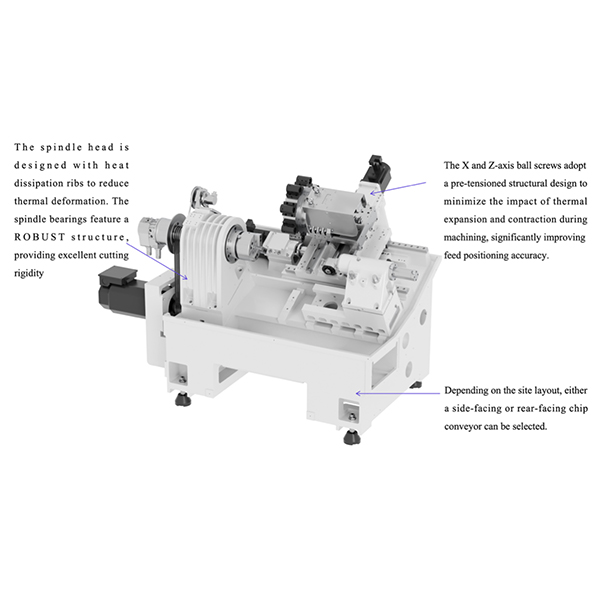 The spindle head is designed with heat dissipation ribs to reduce thermal deformation. The spindle bearings feature a ROBUST structure, providing excellent cutting rigidity

The X and Z-axis ball screws adopt a pre-tensioned structural design to minimize the impact of thermal expansion and contraction during machining, significantly improving feed positioning accuracy.

Depending on the site layout, either a side-facing or rear-facing chip conveyor can be selected.